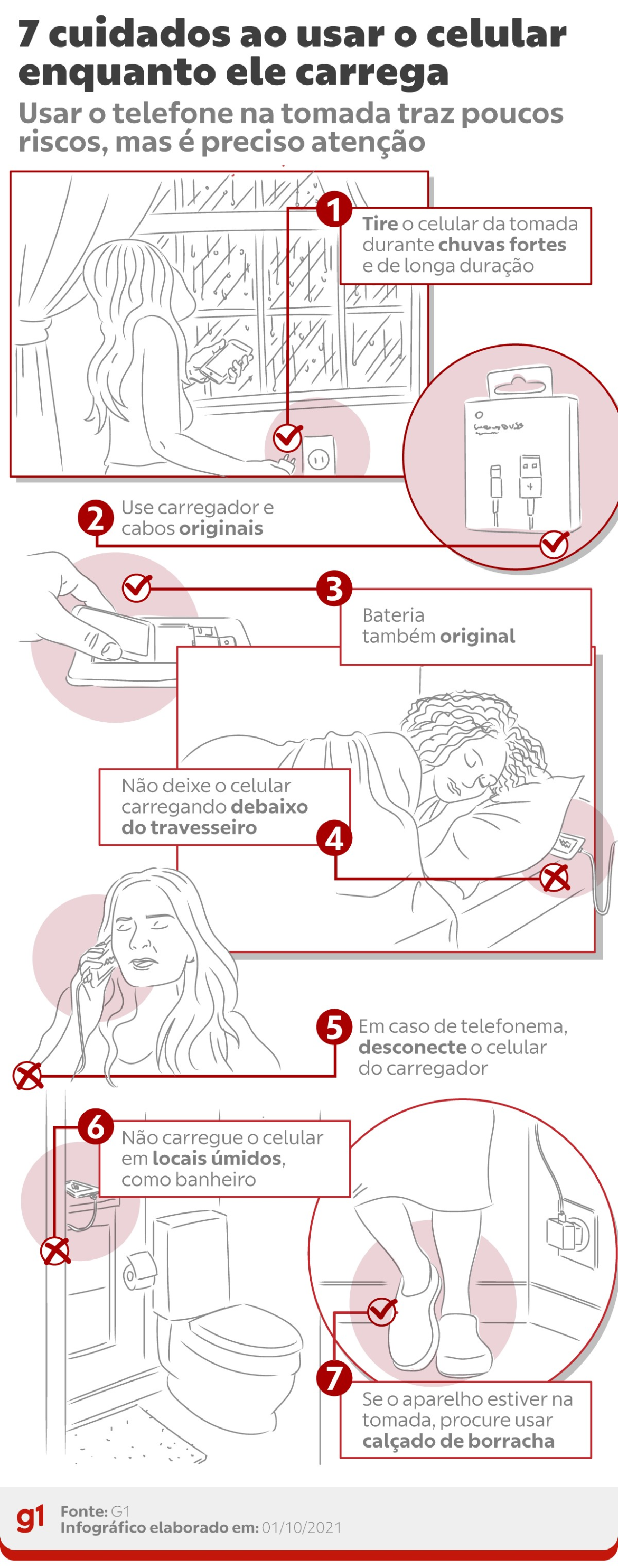 7 cuidados ao usar o celular enquanto ele carrega

Usar o telefone na tomada traz poucos riscos, mas é preciso atenção

1
Tire o celular da tomada durante chuvas fortes e de longa duração

2
Use carregador e cabos originais

3
Bateria também original

Não deixe o celular carregando debaixo do travesseiro
4

5
Em caso de telefonema, desconecte o celular do carregador

6
Não carregue o celular em locais úmidos, como banheiro

7
Se o aparelho estiver na tomada, procure usar calçado de borracha

g1 Fonte: G1
Infográfico elaborado em: 01/10/2021