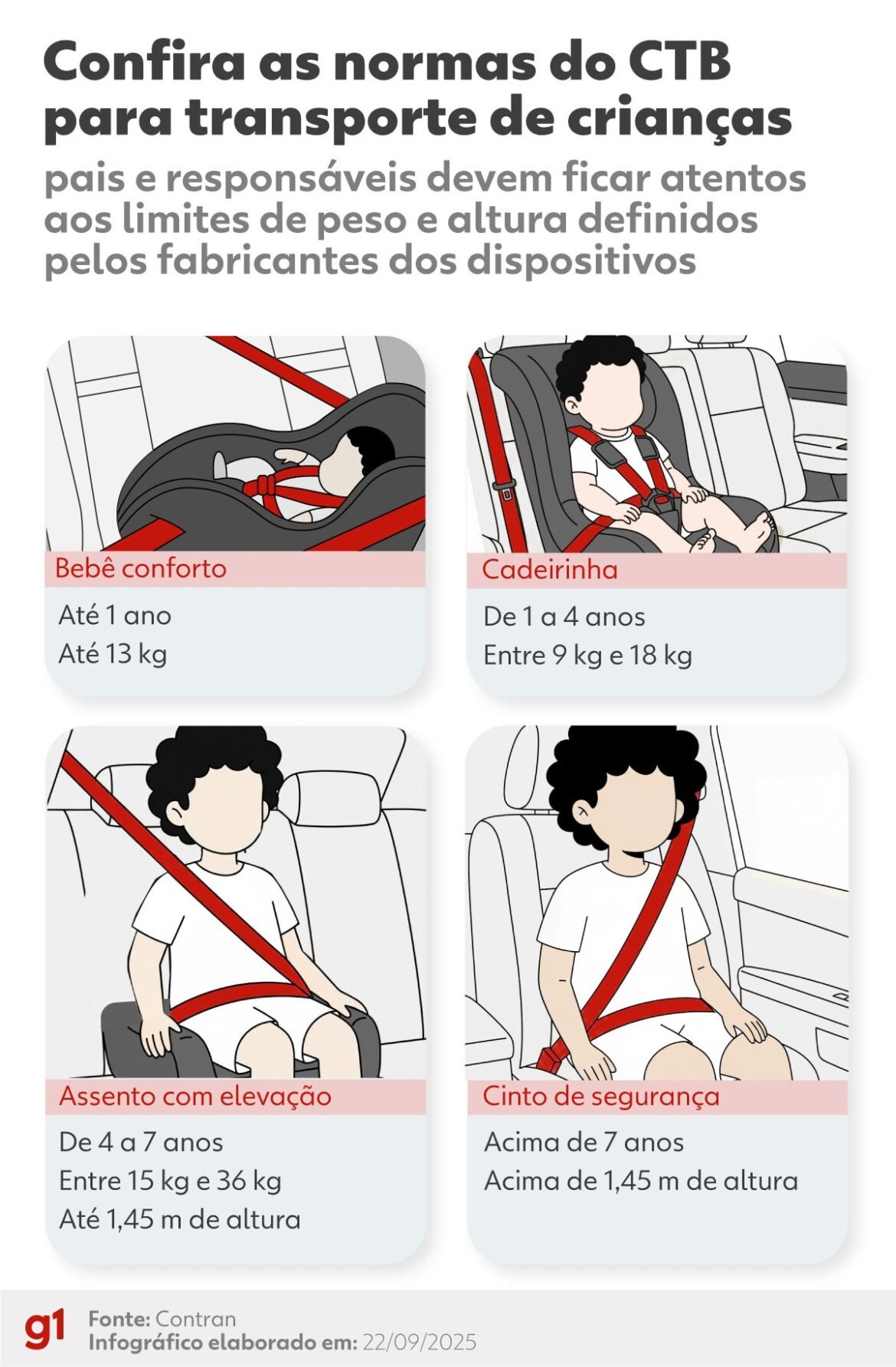 Confira as normas do CTB para transporte de crianças

pais e responsáveis devem ficar atentos aos limites de peso e altura definidos pelos fabricantes dos dispositivos

Bebê conforto

Até 1 ano
Até 13 kg

Cadeirinha

De 1 a 4 anos
Entre 9 kg e 18 kg

Assento com elevação

De 4 a 7 anos
Entre 15 kg e 36 kg
Até 1,45 m de altura

Cinto de segurança

Acima de 7 anos
Acima de 1,45 m de altura

g1
Fonte: Contran
Infográfico elaborado em: 22/09/2025